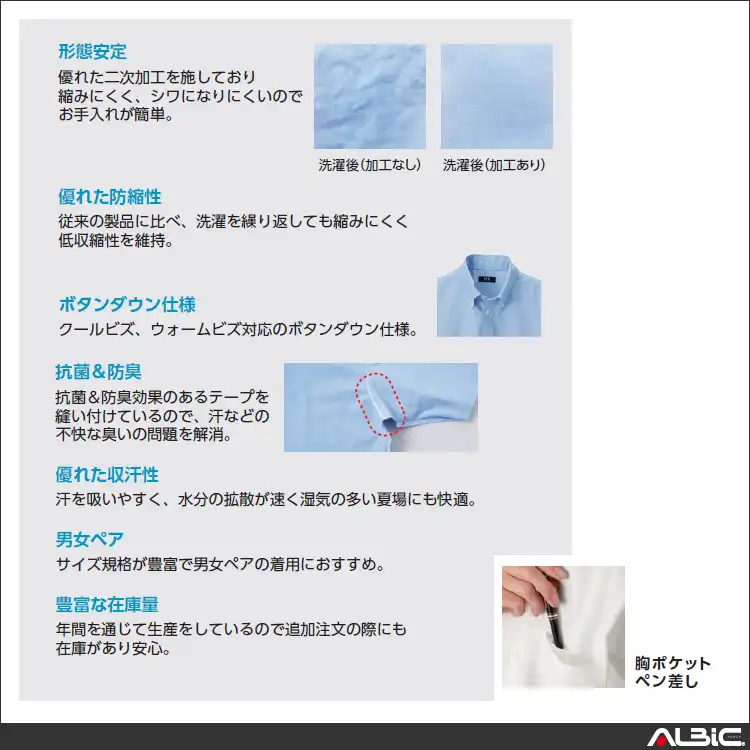 形態安定
優れた二次加工を施しており縮みにくく、シワになりにくいのでお手入れが簡単。

洗濯後(加工なし)　洗濯後(加工あり)

優れた防縮性
従来の製品に比べ、洗濯を繰り返しても縮みにくく低収縮性を維持。

ボタンダウン仕様
クールビズ、ウォームビズ対応のボタンダウン仕様。

抗菌&防臭
抗菌&防臭効果のあるテープを縫い付けているので、汗などの不快な臭いの問題を解消。

優れた収汗性
汗を吸いやすく、水分の拡散が速く湿気の多い夏場にも快適。

男女ペア
サイズ規格が豊富で男女ペアの着用におすすめ。

豊富な在庫量
年間を通じて生産をしているので追加注文の際にも在庫があり安心。

胸ポケット
ペン差し

ALBIC