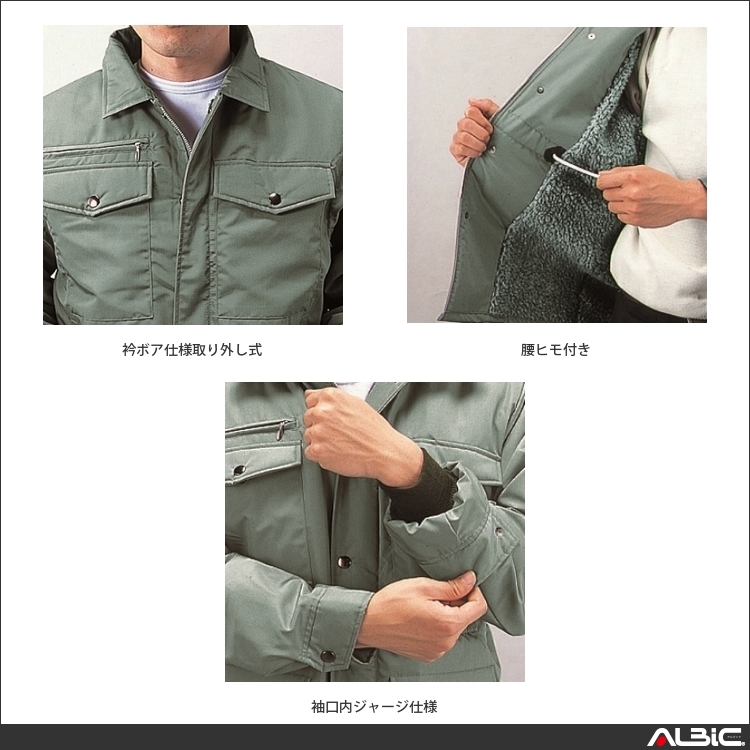 衿ボア仕様取り外し式

腰ヒモ付き

袖口内ジャージ仕様

ALBiC