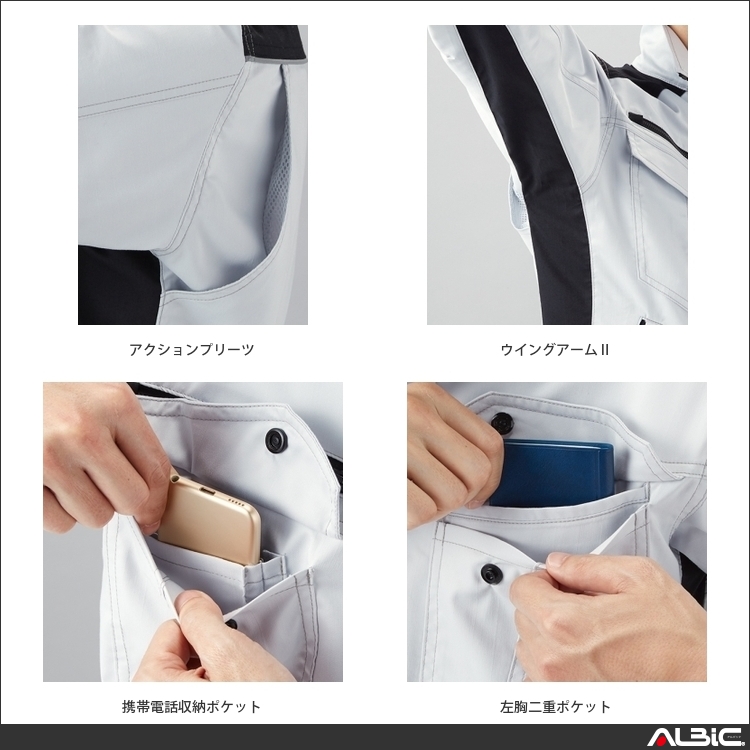 アクションプリーツ

ウイングアームⅡ

携帯電話収納ポケット

左胸二重ポケット

ALBiC