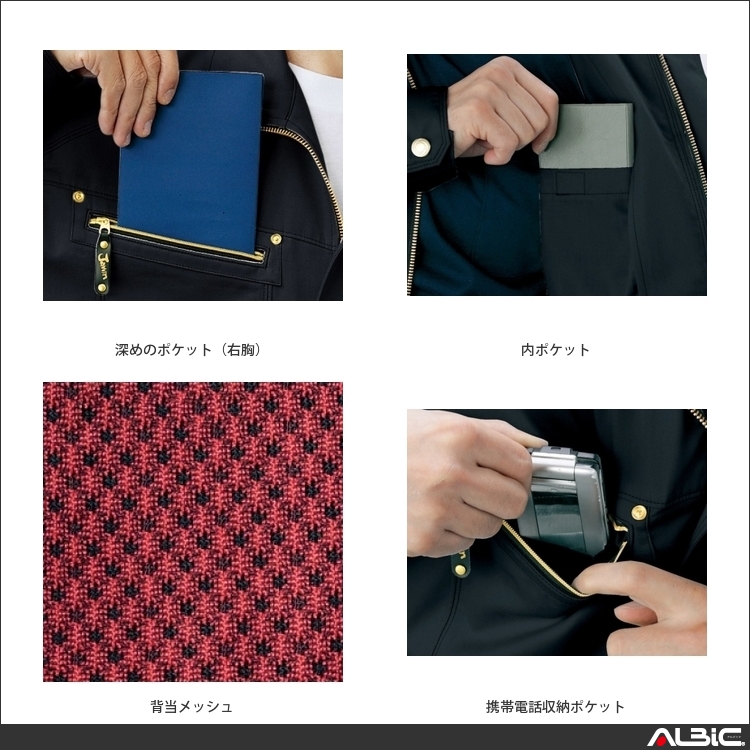 Jawin

深めのポケット（右胸）

内ポケット

背当メッシュ

携帯電話収納ポケット

ALBIC