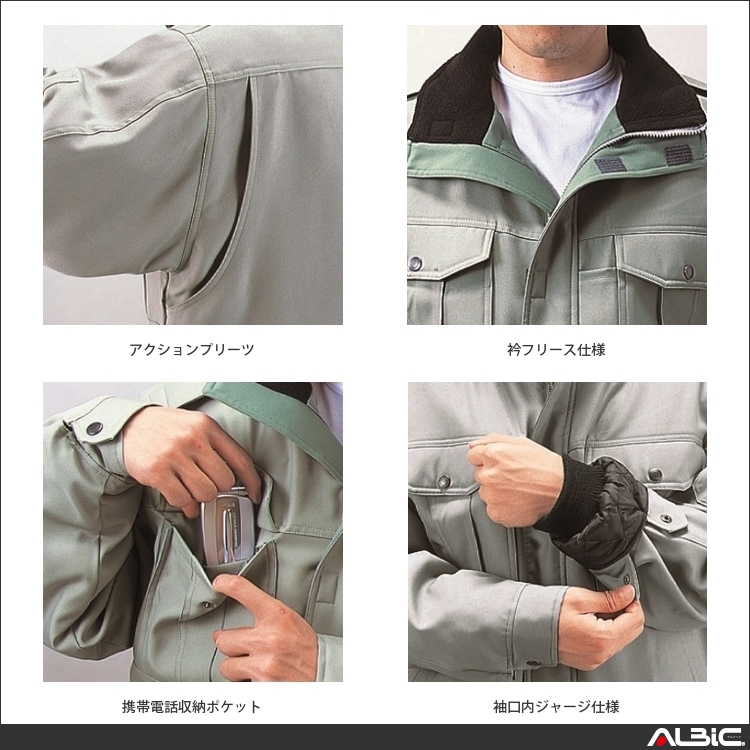 アクションプリーツ

衿フリース仕様

携帯電話収納ポケット

袖口内ジャージ仕様

ALBIC